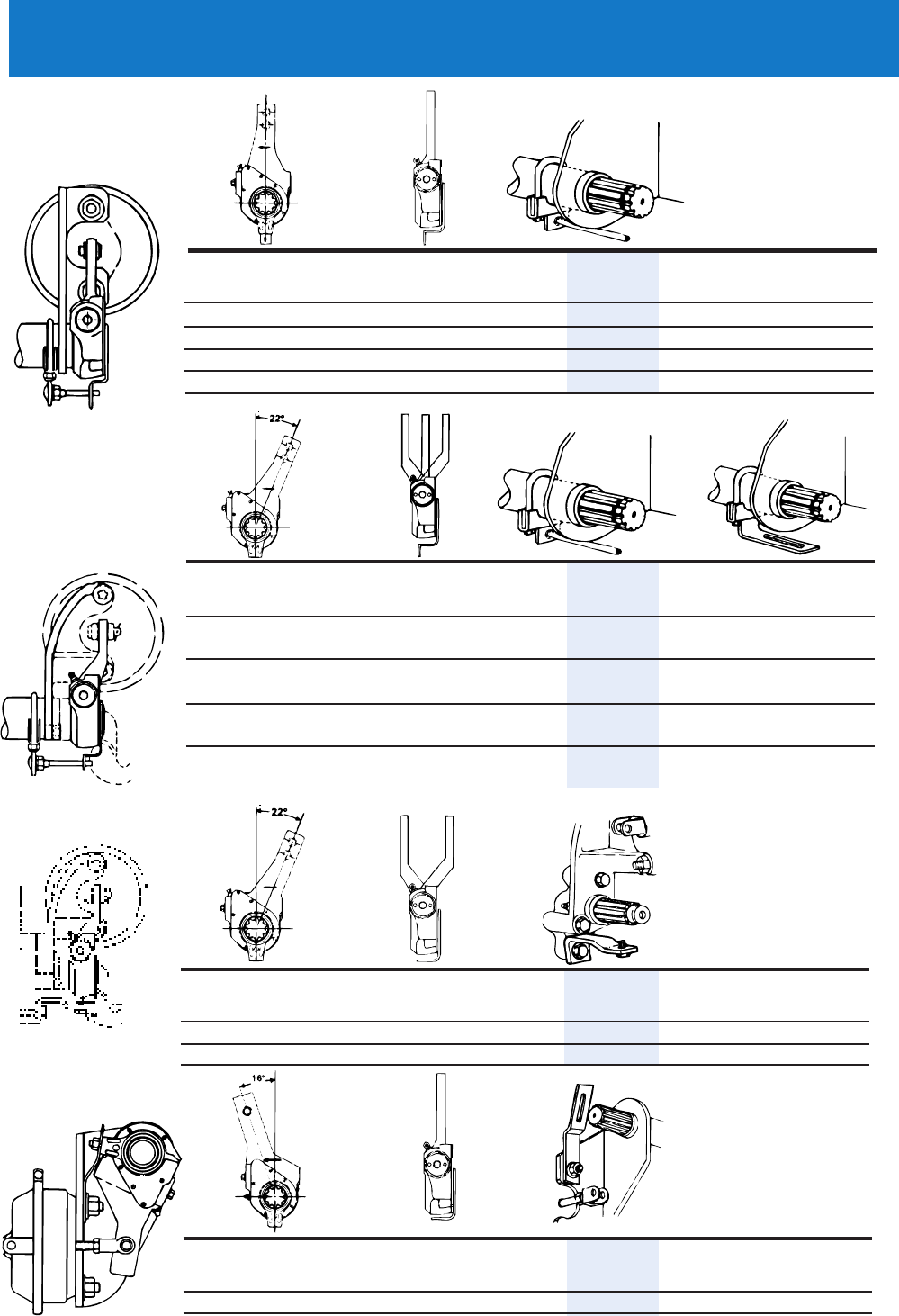 22°

22°

16°