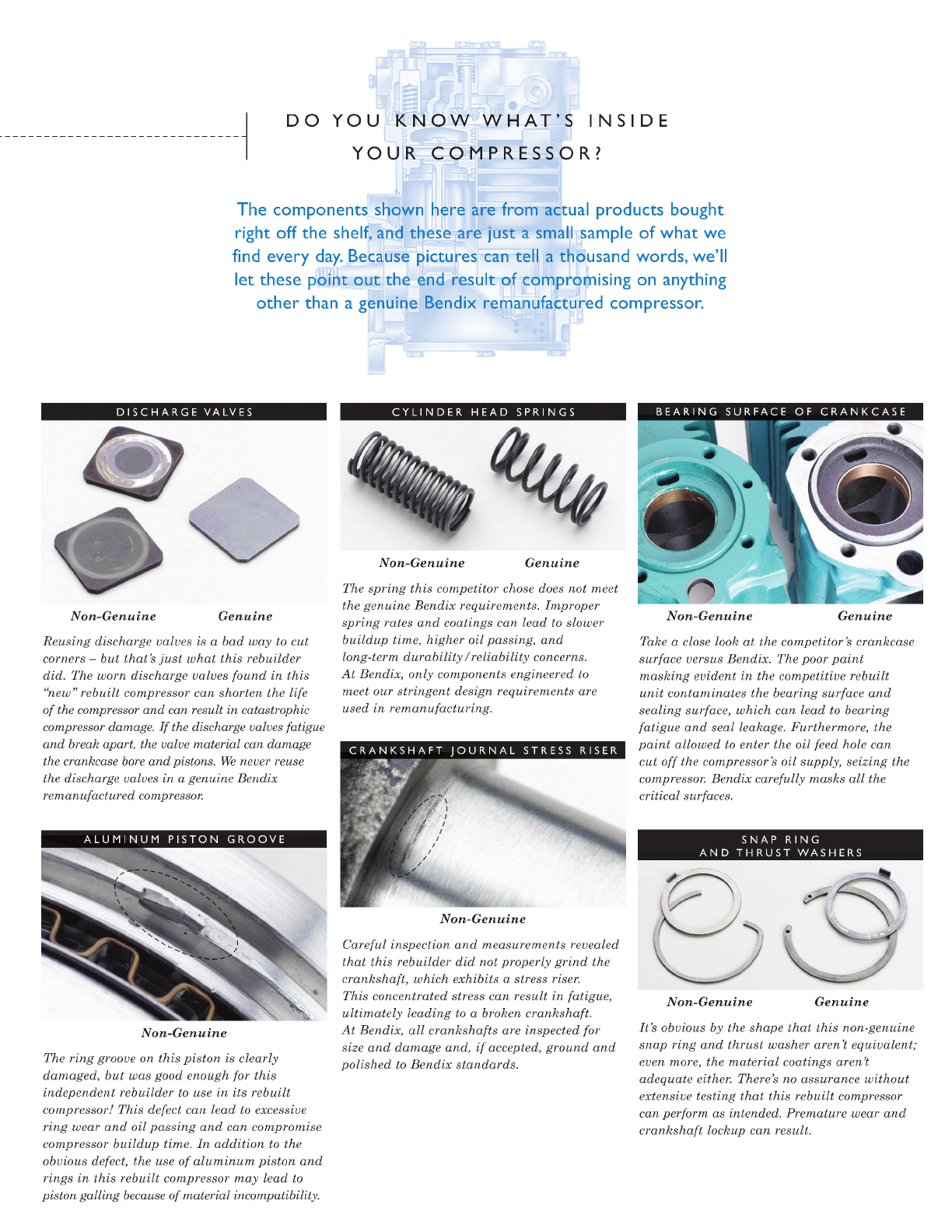 DO YOU KNOW WHAT'S INSIDE
YOUR COMPRESSOR?

The components shown here are from actual products bought right off the shelf, and these are just a small sample of what we find every day. Because pictures can tell a thousand words, we'll let these point out the end result of compromising on anything other than a genuine Bendix remanufactured compressor.

DISCHARGE VALVES

Non-Genuine Genuine

Reusing discharge valves is a bad way to cut corners – but that's just what this rebuilder did. The worn discharge valves found in this "new" rebuilt compressor can shorten the life of the compressor and can result in catastrophic compressor damage. If the discharge valves fatigue and break apart, the valve material can damage the crankcase bore and pistons. We never reuse the discharge valves in a genuine Bendix remanufactured compressor.

ALUMINUM PISTON GROOVE

Non-Genuine

The ring groove on this piston is clearly damaged, but was good enough for this independent rebuilder to use in its rebuilt compressor! This defect can lead to excessive ring wear and oil passing and can compromise compressor buildup time. In addition to the obvious defect, the use of aluminum piston and rings in this rebuilt compressor may lead to piston galling because of material incompatibility.

CYLINDER HEAD SPRINGS

Non-Genuine Genuine

The spring this competitor chose does not meet the genuine Bendix requirements. Improper spring rates and coatings can lead to slower buildup time, higher oil passing, and long-term durability/reliability concerns. At Bendix, only components engineered to meet our stringent design requirements are used in remanufacturing.

CRANKSHAFT JOURNAL STRESS RISER

Non-Genuine

Careful inspection and measurements revealed that this rebuilder did not properly grind the crankshaft, which exhibits a stress riser. This concentrated stress can result in fatigue, ultimately leading to a broken crankshaft. At Bendix, all crankshafts are inspected for size and damage and, if accepted, ground and polished to Bendix standards.

BEARING SURFACE OF CRANKCASE

Non-Genuine Genuine

Take a close look at the competitor's crankcase surface versus Bendix. The poor paint masking evident in the competitive rebuilt unit contaminates the bearing surface and sealing surface, which can lead to bearing fatigue and seal leakage. Furthermore, the paint allowed to enter the oil feed hole can cut off the compressor's oil supply, seizing the compressor. Bendix carefully masks all the critical surfaces.

SNAP RING
AND THRUST WASHERS

Non-Genuine Genuine

It's obvious by the shape that this non-genuine snap ring and thrust washer aren't equivalent; even more, the material coatings aren't adequate either. There's no assurance without extensive testing that this rebuilt compressor can perform as intended. Premature wear and crankshaft lockup can result.